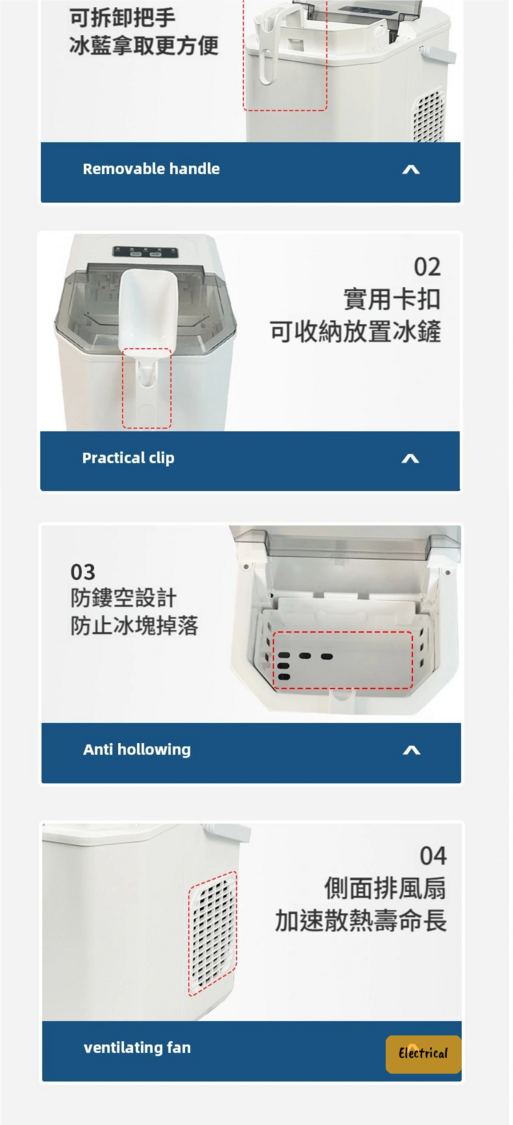 可拆卸把手
冰藍拿取更方便

Removable handle

02
實用卡扣
可收納放置冰鏟

Practical clip

03
防鏤空設計
防止冰塊掉落

Anti hollowing

04
側面排風扇
加速散熱壽命長

ventilating fan

Electrical