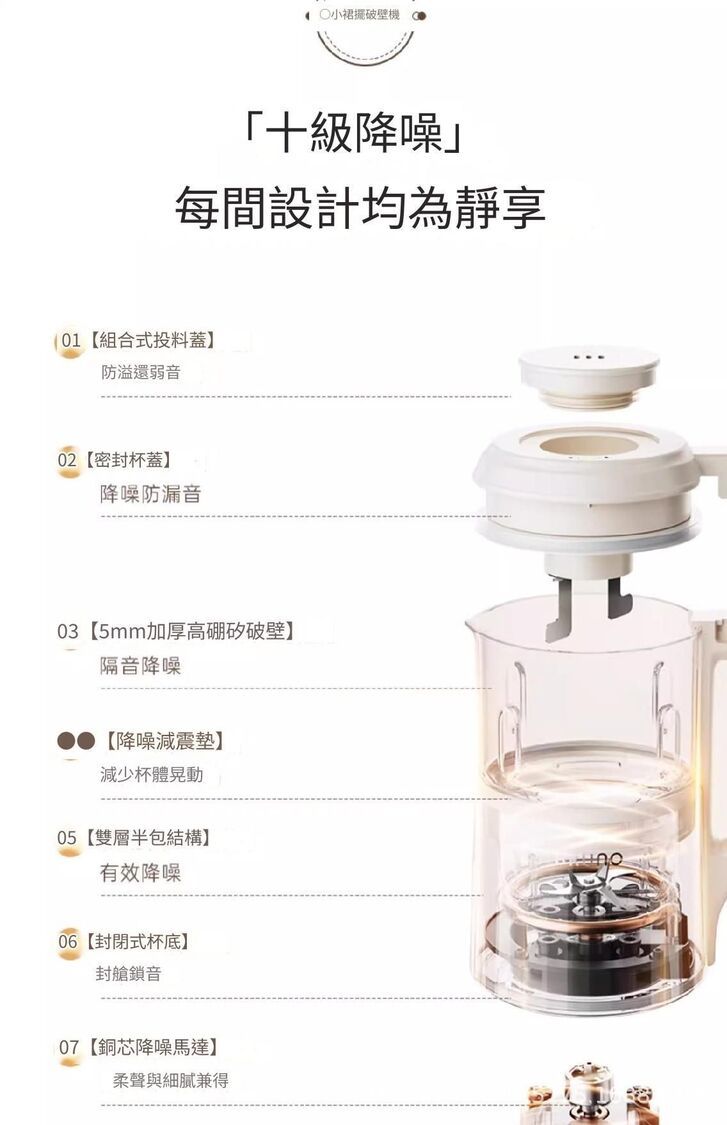 小裙擺破壁機

「十級降噪」
每間設計均為靜享

01【組合式投料蓋】
防溢還弱音

02【密封杯蓋】
降噪防漏音

03【5mm加厚高硼矽破壁】
隔音降噪

●●【降噪減震墊】
減少杯體晃動

05【雙層半包結構】
有效降噪

06【封閉式杯底】
封艙鎖音

07【銅芯降噪馬達】
柔聲與細膩兼得