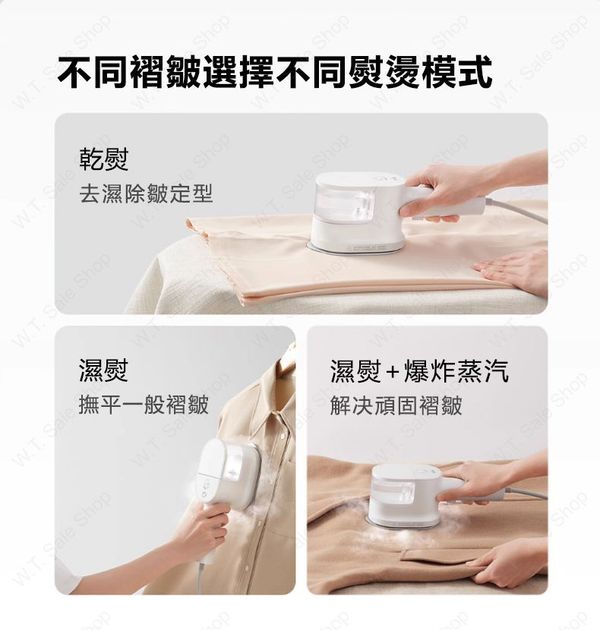 不同褶皺選擇不同熨燙模式

乾熨
去濕除皺定型

濕熨
撫平一般褶皺

濕熨+爆炸蒸汽
解決頑固褶皺

W.T. Sale Shop