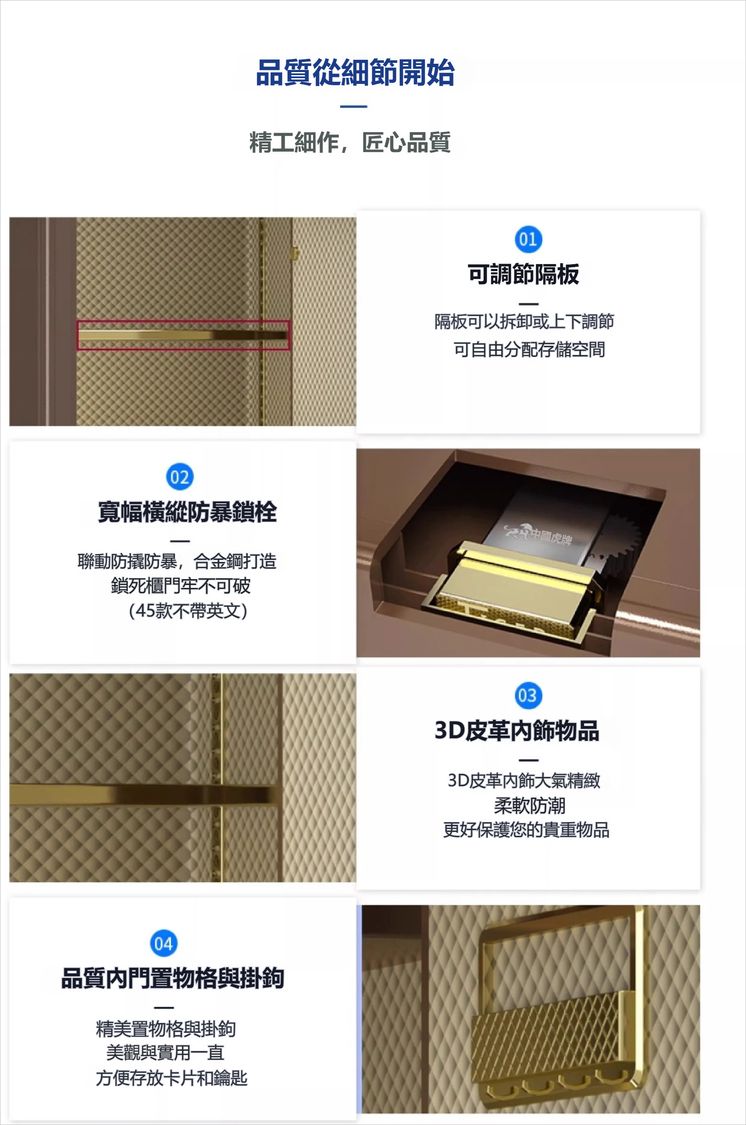 品質從細節開始

精工細作，匠心品質

01

可調節隔板

隔板可以拆卸或上下調節
可自由分配存儲空間

02

寬幅橫縱防暴鎖栓

聯動防撬防暴，合金鋼打造
鎖死櫃門牢不可破
（45款不帶英文）

中國虎牌

03

3D皮革內飾物品

3D皮革內飾大氣精緻
柔軟防潮
更好保護您的貴重物品

04

品質內門置物格與掛鉤

精美置物格與掛鉤
美觀與實用一直
方便存放卡片和鑰匙