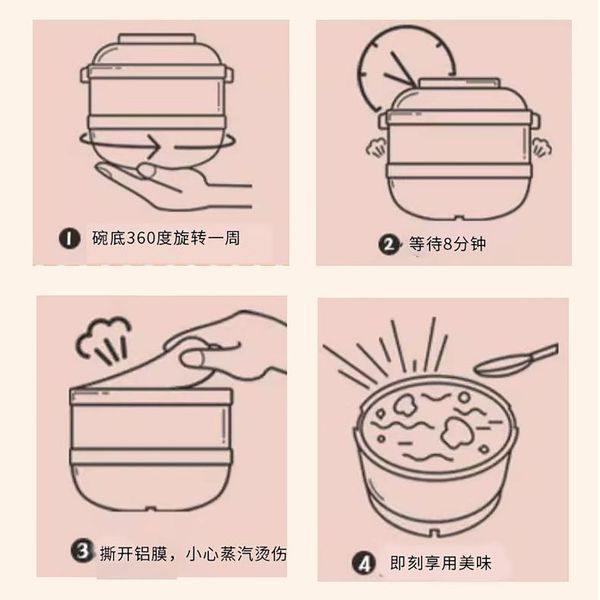 1 碗底360度旋转一周

2 等待8分钟

3 撕开铝膜，小心蒸汽烫伤

4 即刻享用美味