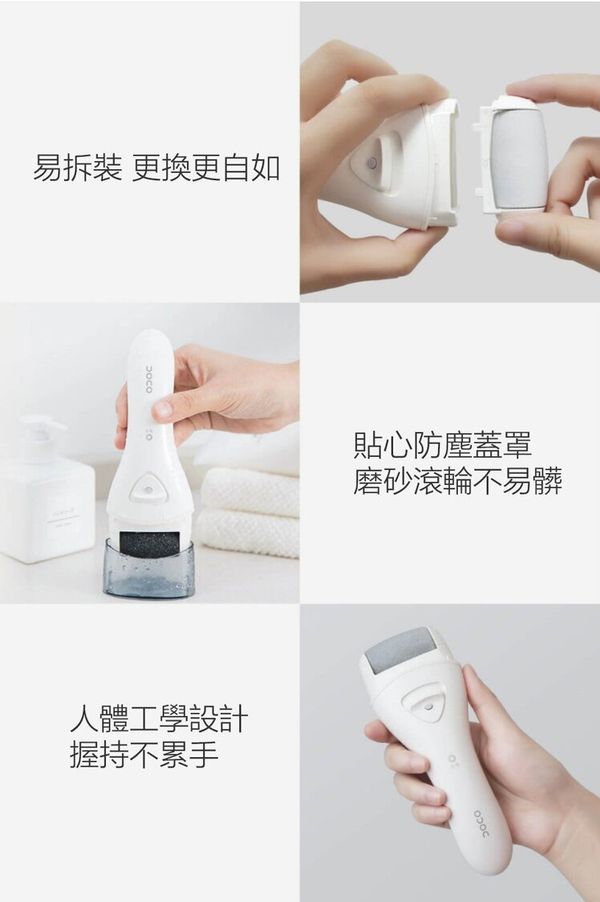 易拆裝 更換更自如

DOCO

貼心防塵蓋罩
磨砂滾輪不易髒

人體工學設計
握持不累手

DOCO