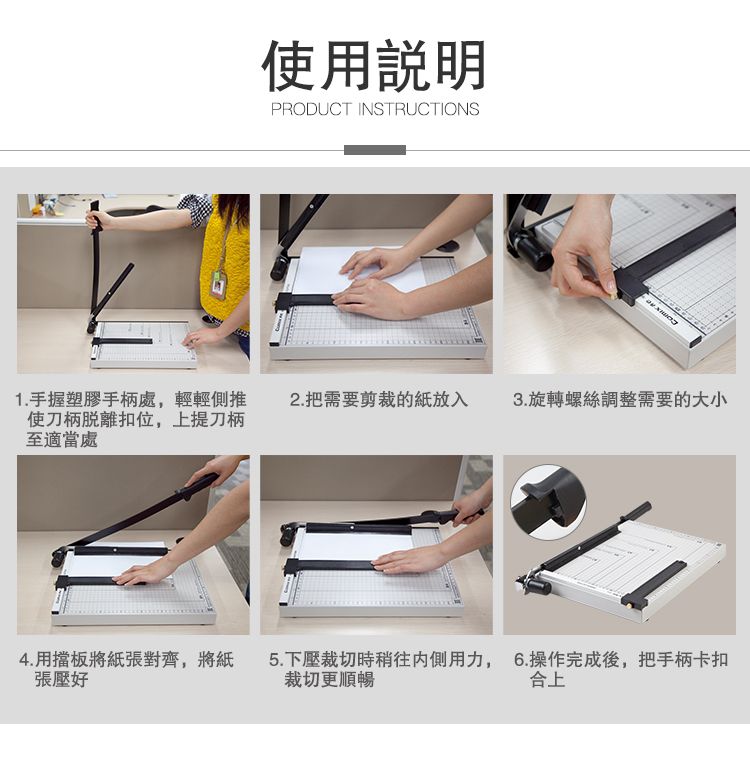 使用説明
PRODUCT INSTRUCTIONS

1.手握塑膠手柄處，輕輕側推使刀柄脱離扣位，上提刀柄至適當處

2.把需要剪裁的紙放入

3.旋轉螺絲調整需要的大小

4.用擋板將紙張對齊，將紙張壓好

5.下壓裁切時稍往内側用力，裁切更順暢

6.操作完成後，把手柄卡扣合上