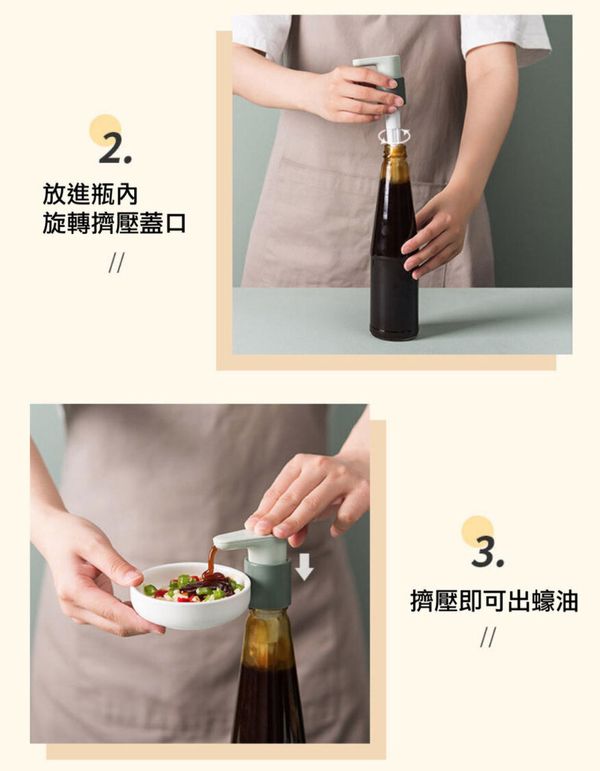 2.

放進瓶內
旋轉擠壓蓋口

//

3.

擠壓即可出蠔油

//