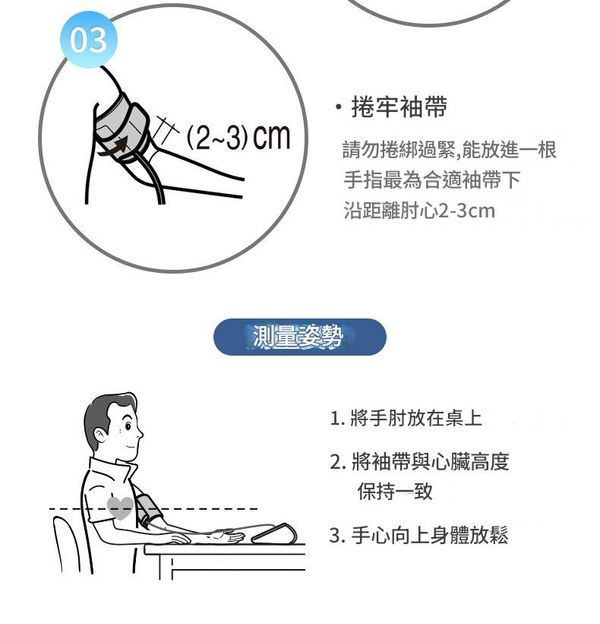 03

(2~3) cm

· 捲牢袖帶

請勿捲綁過緊,能放進一根手指最為合適袖帶下沿距離肘心2-3cm

測量姿勢

1. 將手肘放在桌上

2. 將袖帶與心臟高度保持一致

3. 手心向上身體放鬆