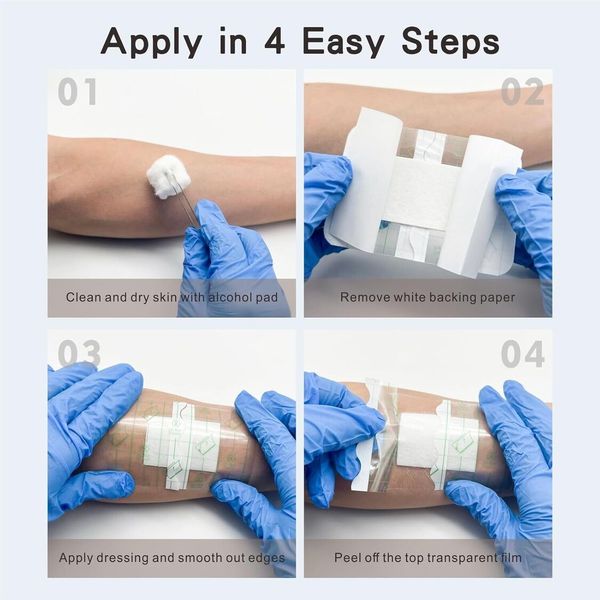 Apply in 4 Easy Steps

01

Clean and dry skin with alcohol pad

02

Remove white backing paper

03

Apply dressing and smooth out edges

04

Peel off the top transparent film