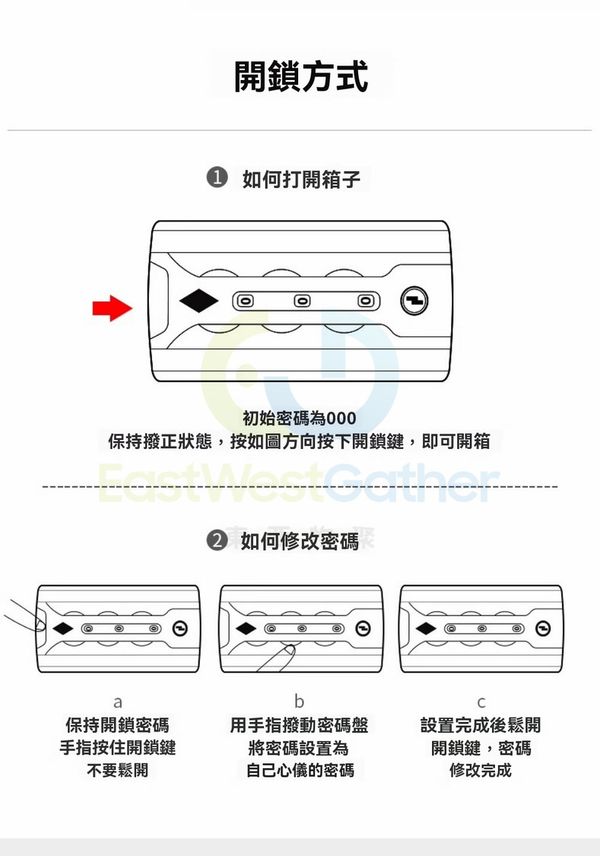 開鎖方式

❶ 如何打開箱子

初始密碼為000
保持撥正狀態，按如圖方向按下開鎖鍵，即可開箱

EastWestGather

❷ 如何修改密碼

a
保持開鎖密碼
手指按住開鎖鍵
不要鬆開

b
用手指撥動密碼盤
將密碼設置為
自己心儀的密碼

c
設置完成後鬆開
開鎖鍵，密碼
修改完成