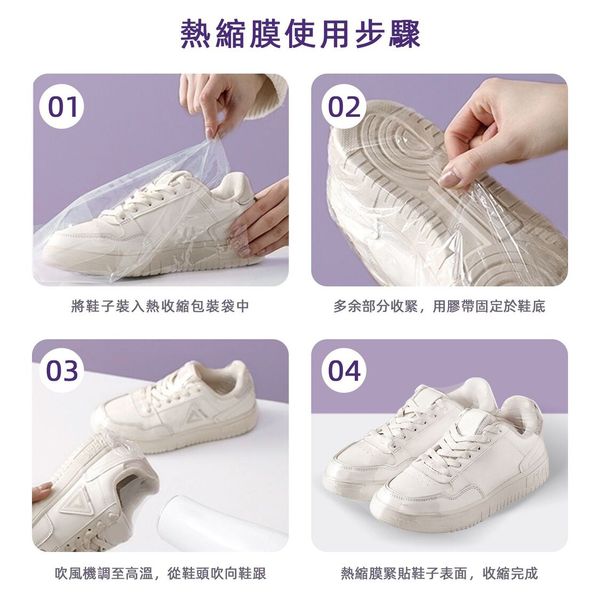 熱縮膜使用步驟

01

將鞋子裝入熱收縮包裝袋中

02

多余部分收緊，用膠帶固定於鞋底

03

吹風機調至高溫，從鞋頭吹向鞋跟

04

熱縮膜緊貼鞋子表面，收縮完成