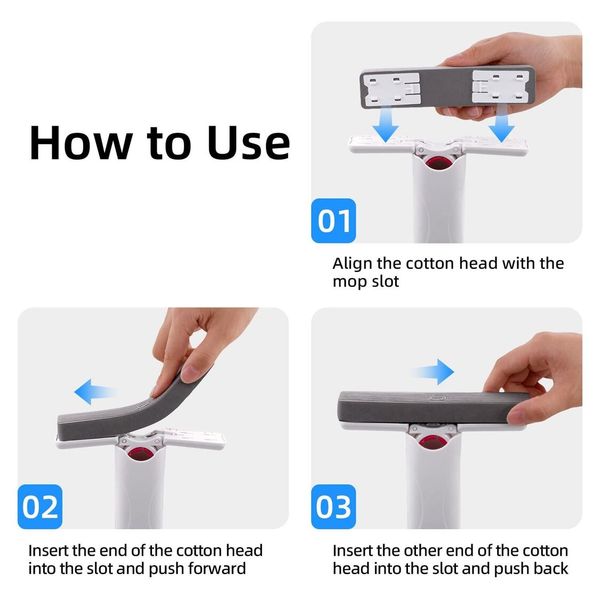 How to Use

01

Align the cotton head with the mop slot

02

Insert the end of the cotton head into the slot and push forward

03

Insert the other end of the cotton head into the slot and push back