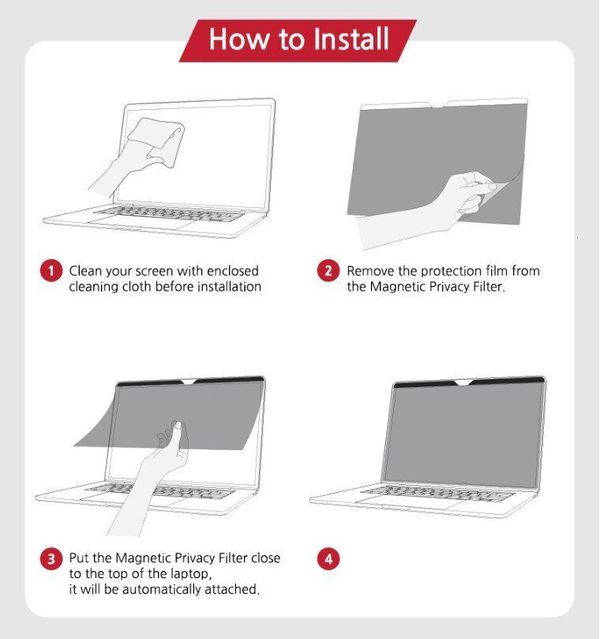 How to Install

1 Clean your screen with enclosed cleaning cloth before installation

2 Remove the protection film from the Magnetic Privacy Filter.

3 Put the Magnetic Privacy Filter close to the top of the laptop, it will be automatically attached.

4