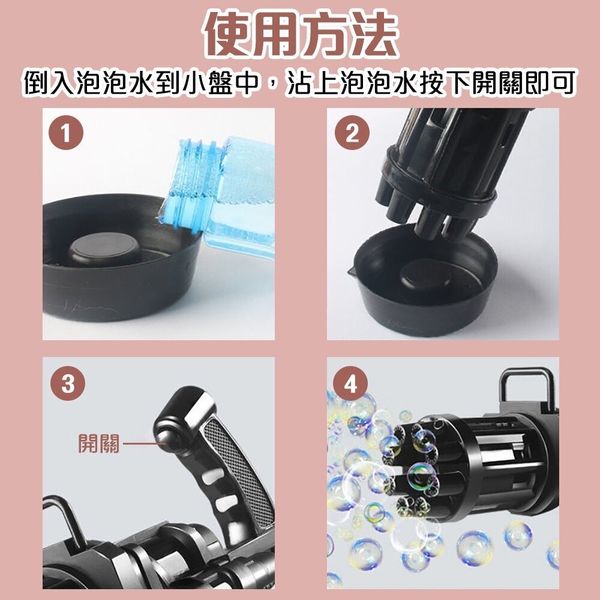 使用方法
倒入泡泡水到小盤中，沾上泡泡水按下開關即可

1

2

3

開關

4