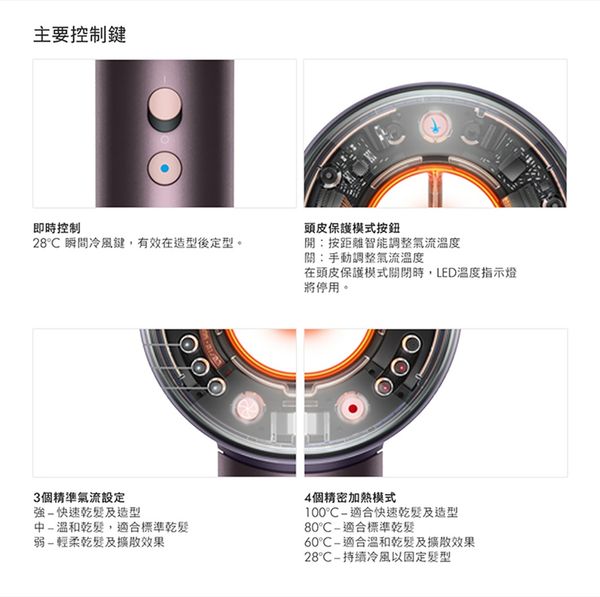 主要控制鍵

即時控制
28°C 瞬間冷風鍵，有效在造型後定型。

頭皮保護模式按鈕
開：按距離智能調整氣流溫度
關：手動調整氣流溫度
在頭皮保護模式關閉時，LED溫度指示燈將停用。

3個精準氣流設定
強 – 快速乾髮及造型
中 – 溫和乾髮，適合標準乾髮
弱 – 輕柔乾髮及擴散效果

4個精密加熱模式
100°C – 適合快速乾髮及造型
80°C – 適合標準乾髮
60°C – 適合溫和乾髮及擴散效果
28°C – 持續冷風以固定髮型