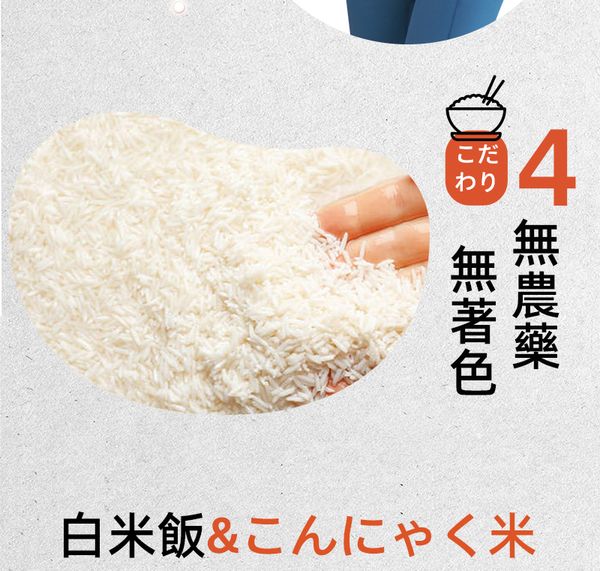 こだわり 4

無農藥
無著色

白米飯&こんにゃく米