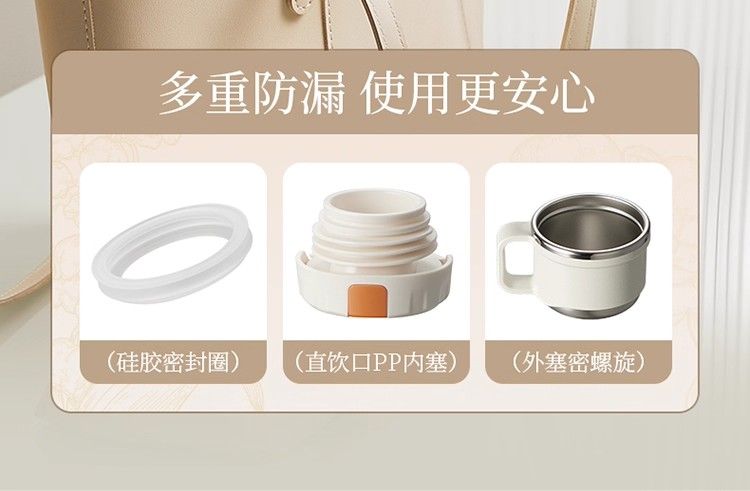 多重防漏 使用更安心

（硅胶密封圈）

（直饮口PP内塞）

（外塞密螺旋）