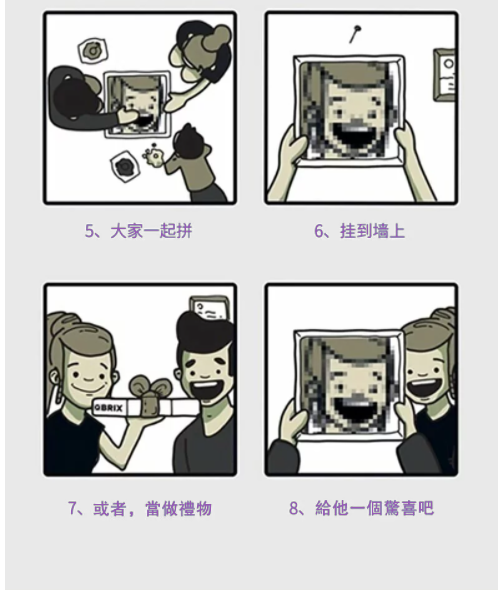 5、大家一起拼

6、挂到墙上

QBRIX

7、或者，當做禮物

8、給他一個驚喜吧