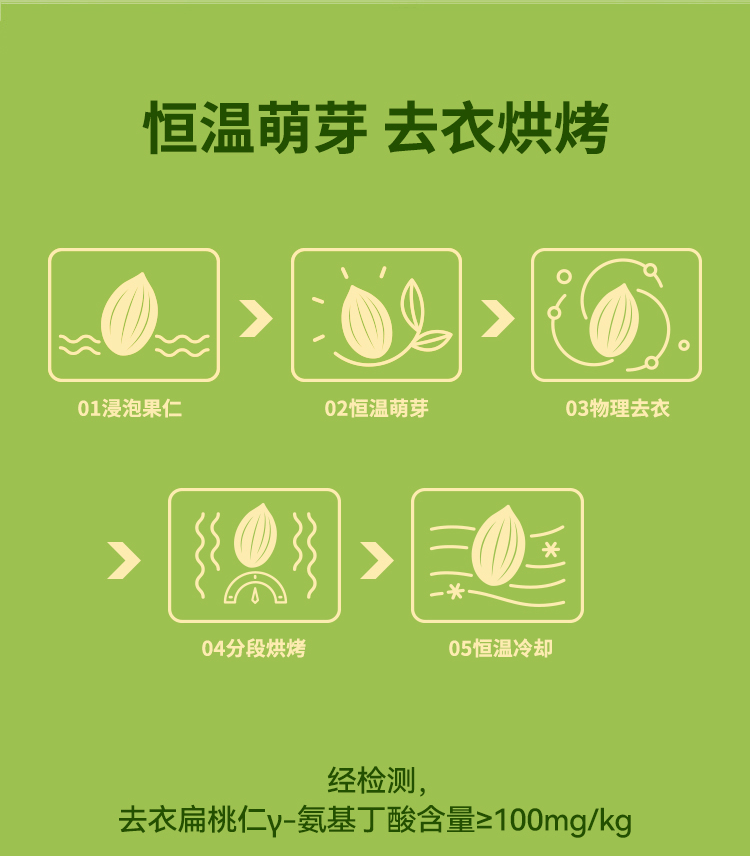 恒温萌芽 去衣烘烤

01浸泡果仁

02恒温萌芽

03物理去衣

04分段烘烤

05恒温冷却

经检测，
去衣扁桃仁γ-氨基丁酸含量≥100mg/kg