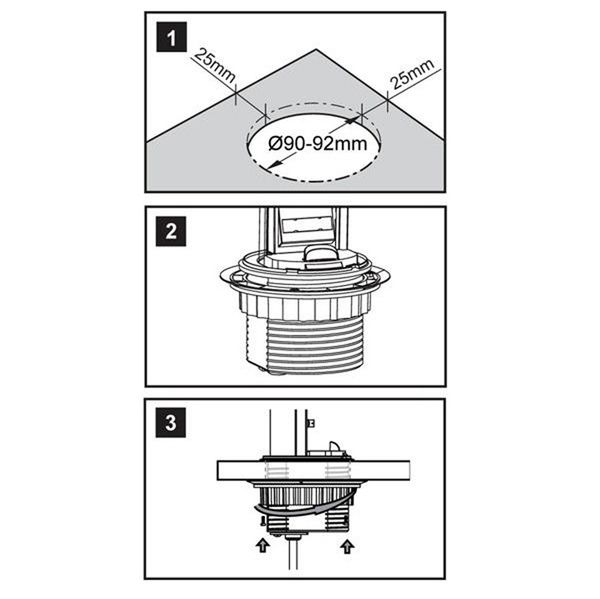 1

25mm

25mm

Ø90-92mm

2

3