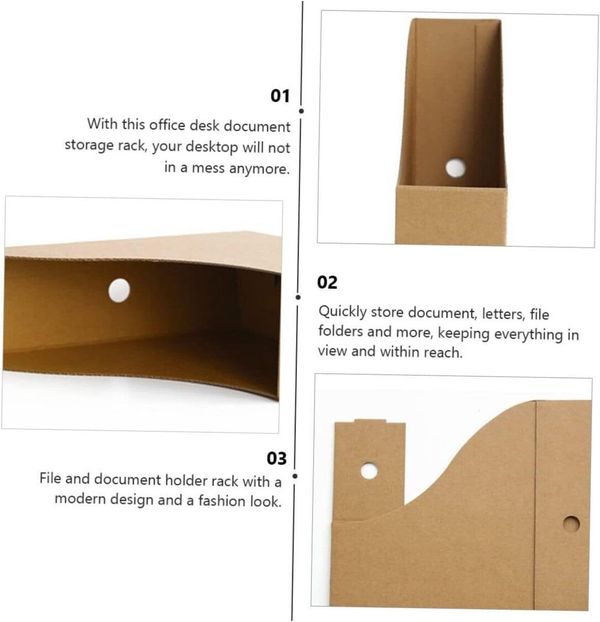 01

With this office desk document storage rack, your desktop will not in a mess anymore.

02

Quickly store document, letters, file folders and more, keeping everything in view and within reach.

03

File and document holder rack with a modern design and a fashion look.