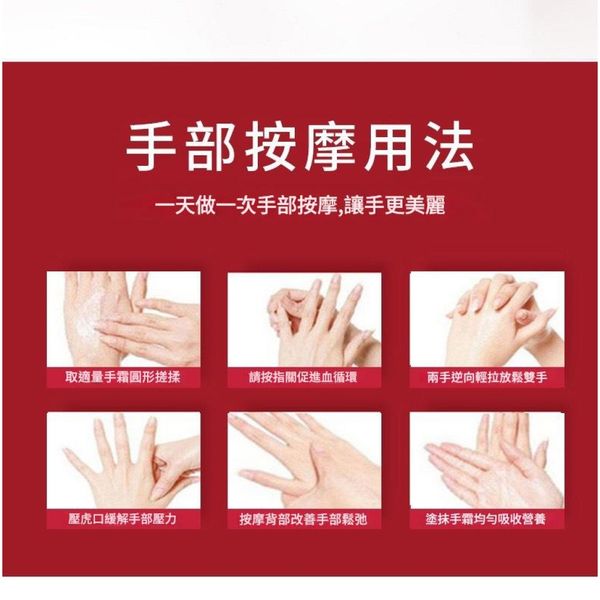 手部按摩用法

一天做一次手部按摩,讓手更美麗

取適量手霜圓形搓揉

請按指關促進血循環

兩手逆向輕拉放鬆雙手

壓虎口緩解手部壓力

按摩背部改善手部鬆弛

塗抹手霜均勻吸收營養