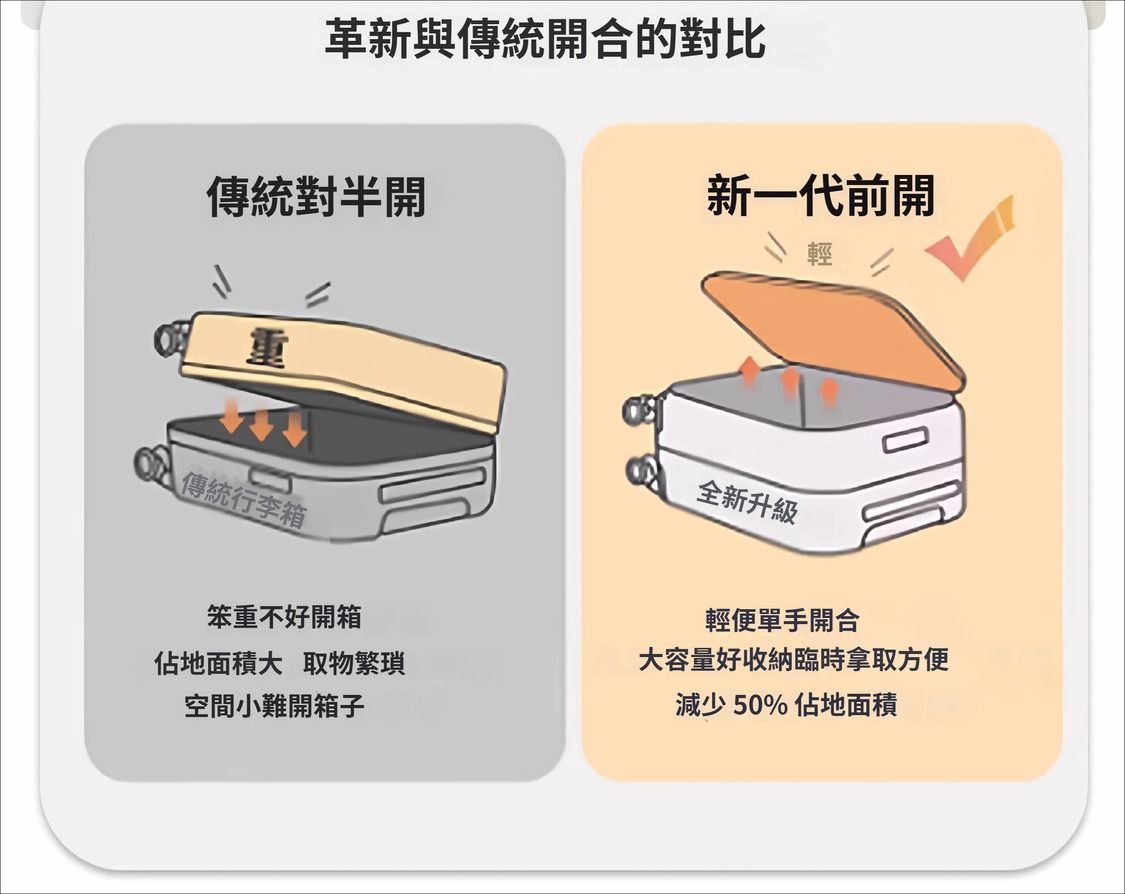 革新與傳統開合的對比

傳統對半開

重

傳統行李箱

笨重不好開箱
佔地面積大 取物繁瑣
空間小難開箱子

新一代前開

輕

全新升級

輕便單手開合
大容量好收納臨時拿取方便
減少 50% 佔地面積