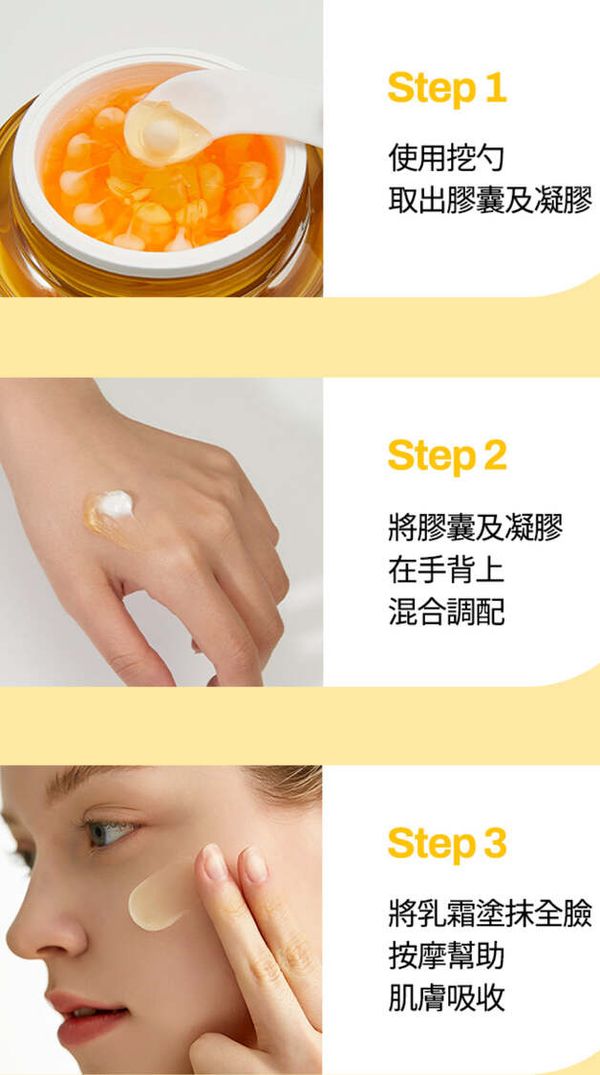 Step 1

使用挖勺
取出膠囊及凝膠

Step 2

將膠囊及凝膠
在手背上
混合調配

Step 3

將乳霜塗抹全臉
按摩幫助
肌膚吸收