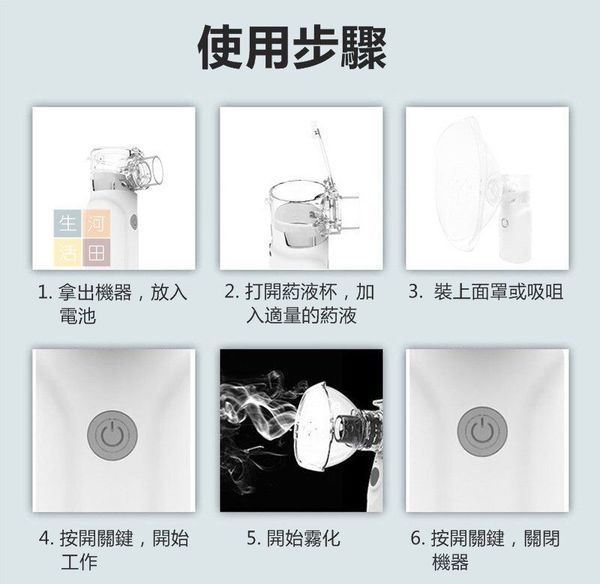 使用步驟

生 河
活 田

1. 拿出機器，放入電池

2. 打開葯液杯，加入適量的葯液

3. 裝上面罩或吸咀

4. 按開關鍵，開始工作

5. 開始霧化

6. 按開關鍵，關閉機器