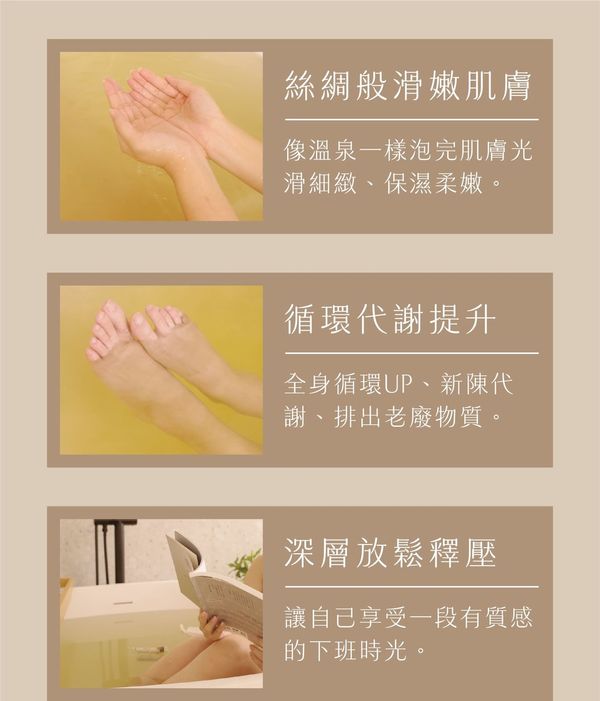 絲綢般滑嫩肌膚

像溫泉一樣泡完肌膚光滑細緻、保濕柔嫩。

循環代謝提升

全身循環UP、新陳代謝、排出老廢物質。

深層放鬆釋壓

讓自己享受一段有質感的下班時光。