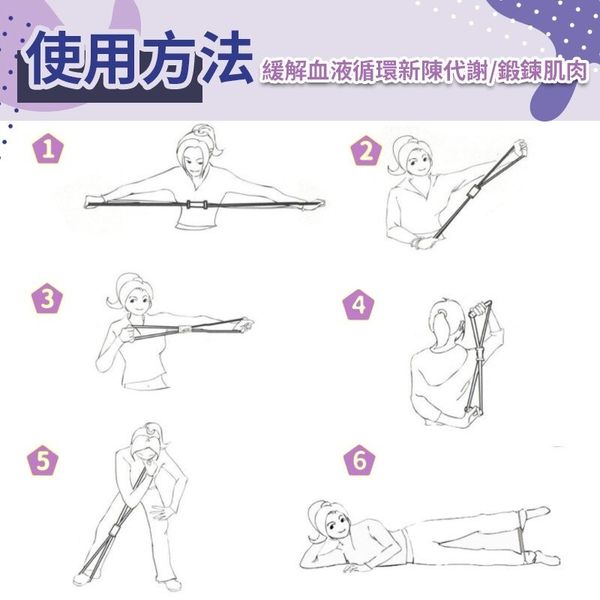 使用方法 緩解血液循環新陳代謝/鍛鍊肌肉

1

2

3

4

5

6