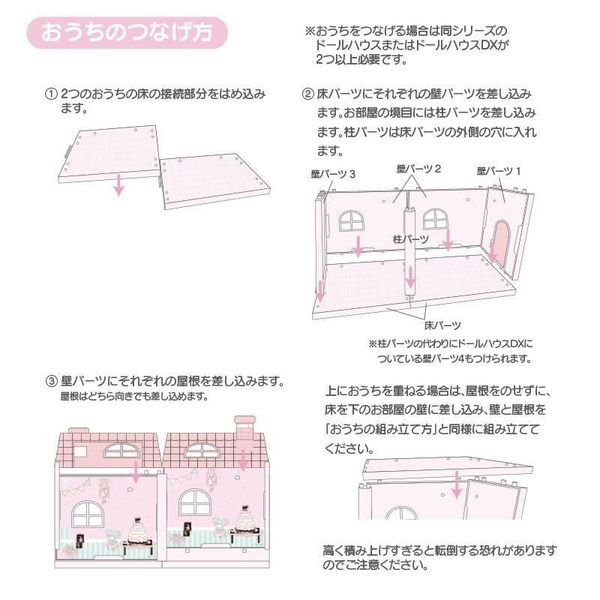 おうちのつなげ方

※おうちをつなげる場合は同シリーズのドールハウスまたはドールハウスDXが2つ以上必要です。

① 2つのおうちの床の接続部分をはめ込みます。

② 床パーツにそれぞれの壁パーツを差し込みます。お部屋の境目には柱パーツを差し込みます。柱パーツは床パーツの外側の穴に入れます。

壁パーツ 3
壁パーツ 2
壁パーツ 1
柱パーツ
床パーツ

※柱パーツの代わりにドールハウスDXについている壁パーツ4もつけられます。

③ 壁パーツにそれぞれの屋根を差し込みます。
屋根はどちら向きでも差し込めます。

上におうちを重ねる場合は、屋根をのせずに、床を下のお部屋の壁に差し込み、壁と屋根を「おうちの組み立て方」と同様に組み立ててください。

高く積み上げすぎると転倒する恐れがありますのでご注意ください。