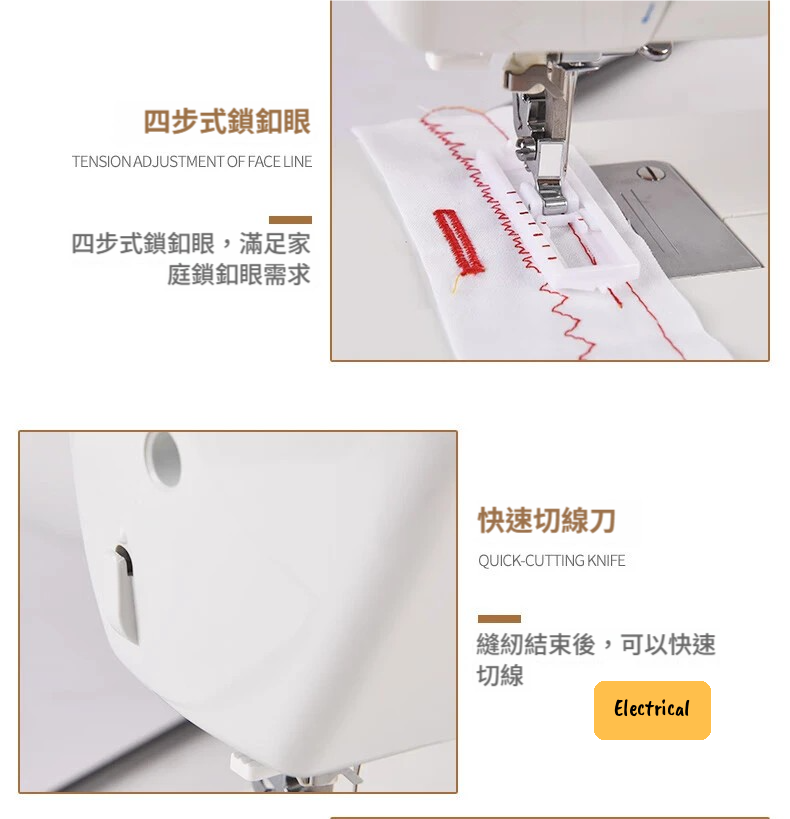 四步式鎖釦眼

TENSION ADJUSTMENT OF FACE LINE

四步式鎖釦眼，滿足家庭鎖釦眼需求

快速切線刀

QUICK-CUTTING KNIFE

縫紉結束後，可以快速切線

Electrical