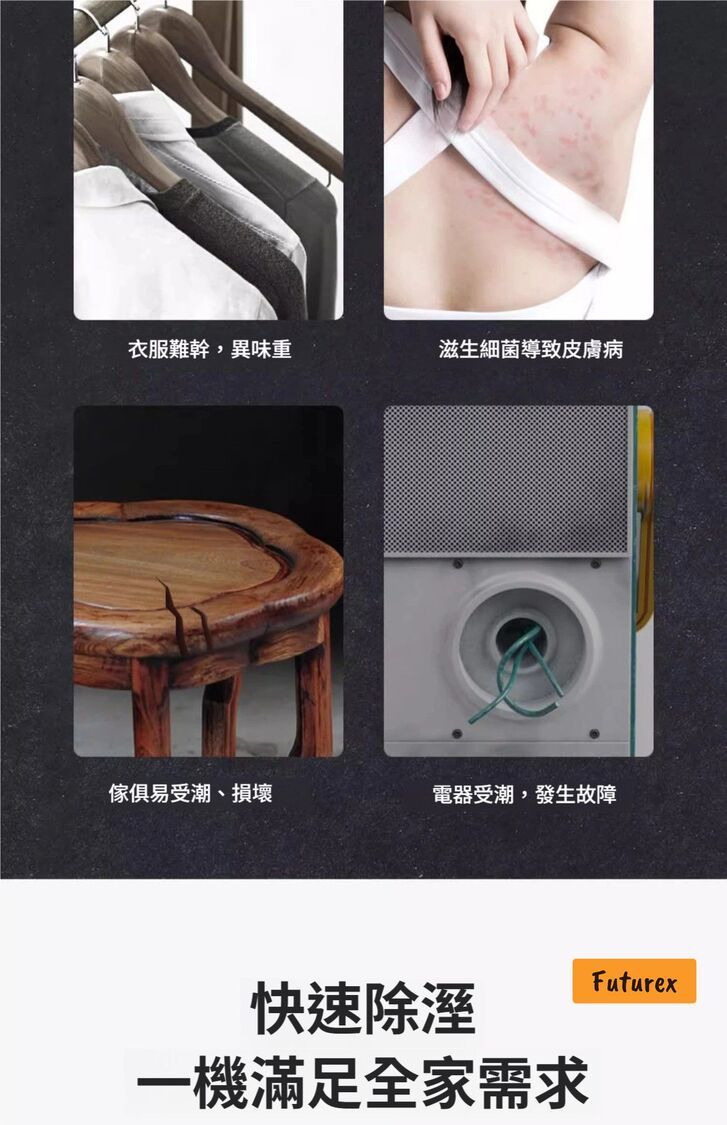 衣服難幹，異味重

滋生細菌導致皮膚病

傢俱易受潮、損壞

電器受潮，發生故障

Futurex

快速除溼
一機滿足全家需求