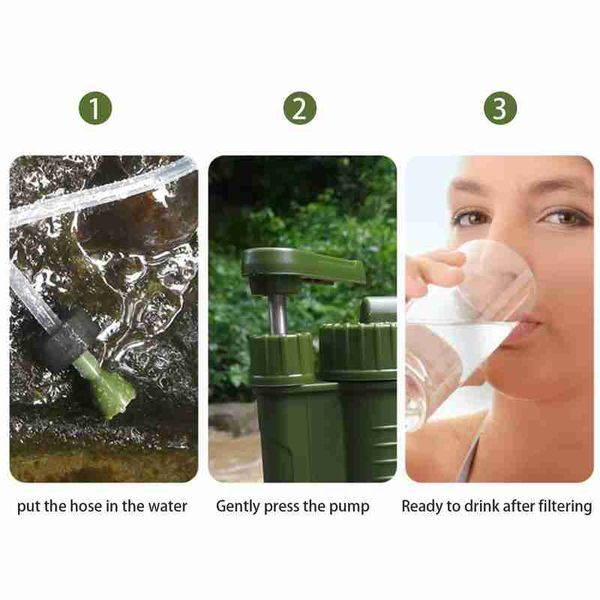 1

put the hose in the water

2

Gently press the pump

3

Ready to drink after filtering