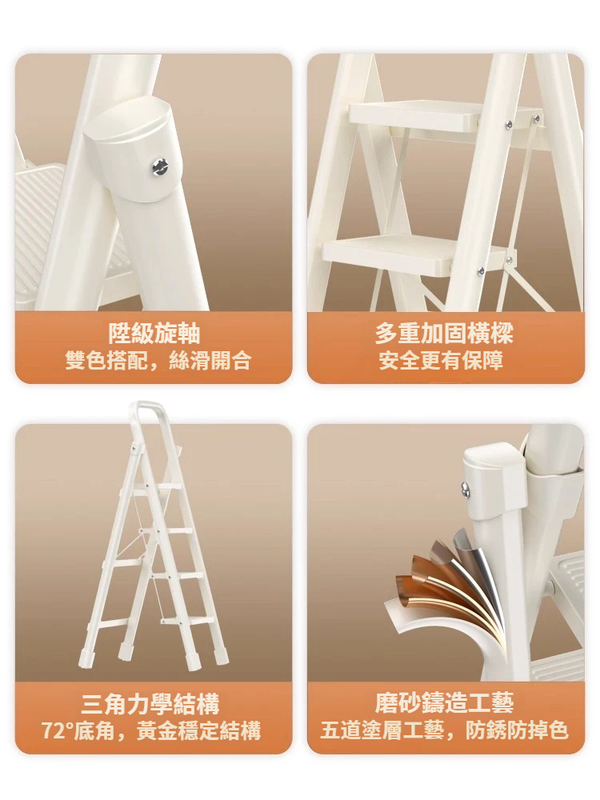 陞級旋軸
雙色搭配，絲滑開合

多重加固橫樑
安全更有保障

三角力學結構
72°底角，黃金穩定結構

磨砂鑄造工藝
五道塗層工藝，防銹防掉色