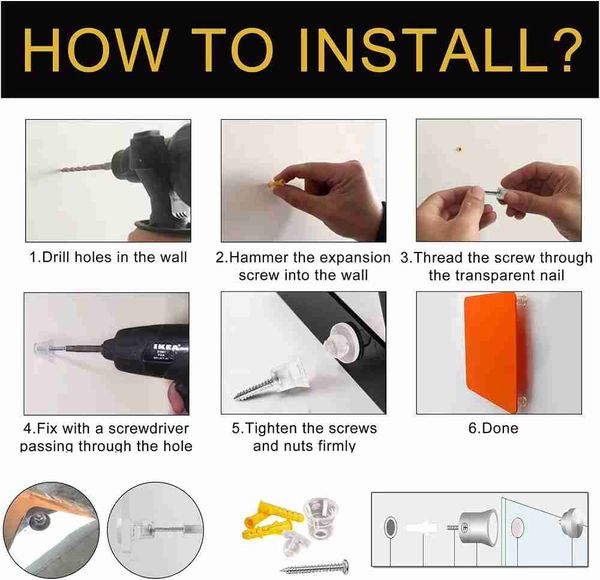 HOW TO INSTALL?

1.Drill holes in the wall

2.Hammer the expansion screw into the wall

3.Thread the screw through the transparent nail

IKEA

4.Fix with a screwdriver passing through the hole

5.Tighten the screws and nuts firmly

6.Done