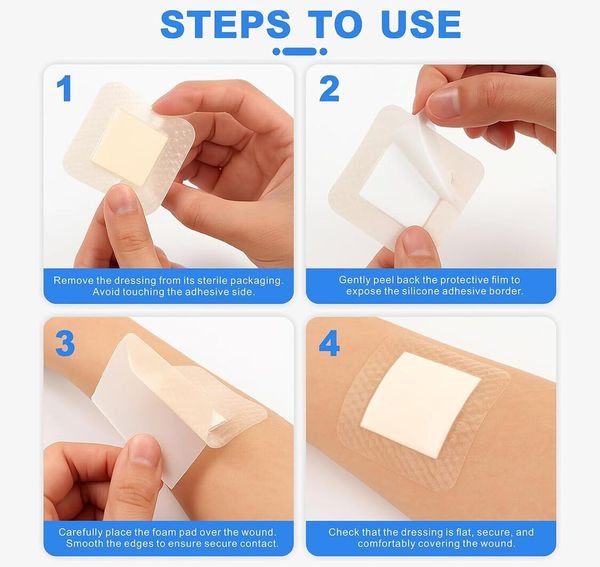 STEPS TO USE

1

Remove the dressing from its sterile packaging. Avoid touching the adhesive side.

2

Gently peel back the protective film to expose the silicone adhesive border.

3

Carefully place the foam pad over the wound. Smooth the edges to ensure secure contact.

4

Check that the dressing is flat, secure, and comfortably covering the wound.