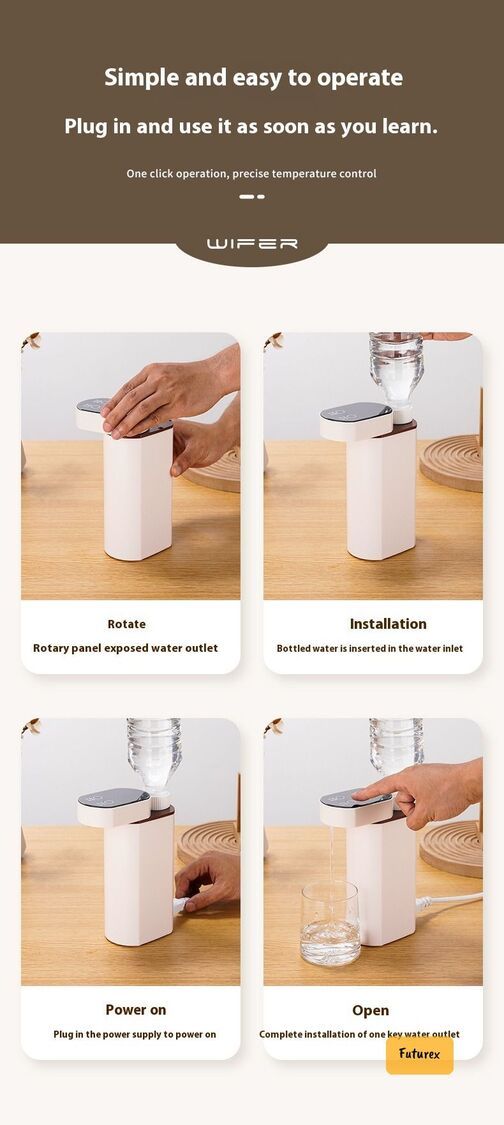 Simple and easy to operate

Plug in and use it as soon as you learn.

One click operation, precise temperature control

WIFER

Rotate

Rotary panel exposed water outlet

Installation

Bottled water is inserted in the water inlet

Power on

Plug in the power supply to power on

Open

Complete installation of one key water outlet

Futurex