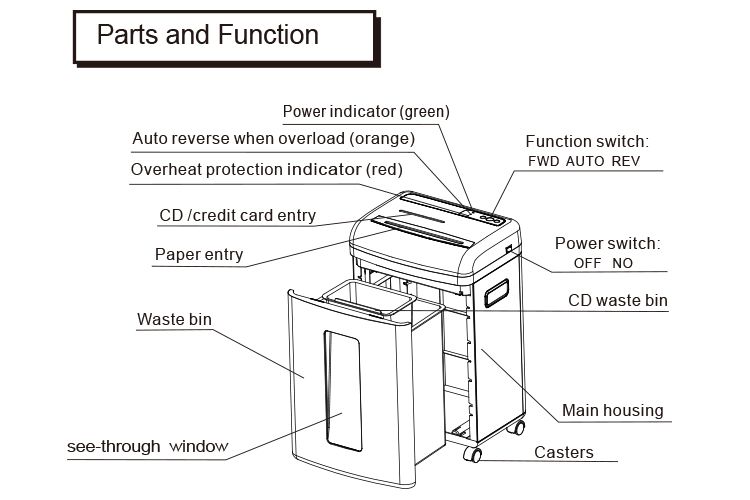 Parts and Function

Power indicator (green)

Auto reverse when overload (orange)

Overheat protection indicator (red)

CD /credit card entry

Paper entry

Waste bin

see-through window

Function switch:
FWD AUTO REV

Power switch:
OFF NO

CD waste bin

Main housing

Casters