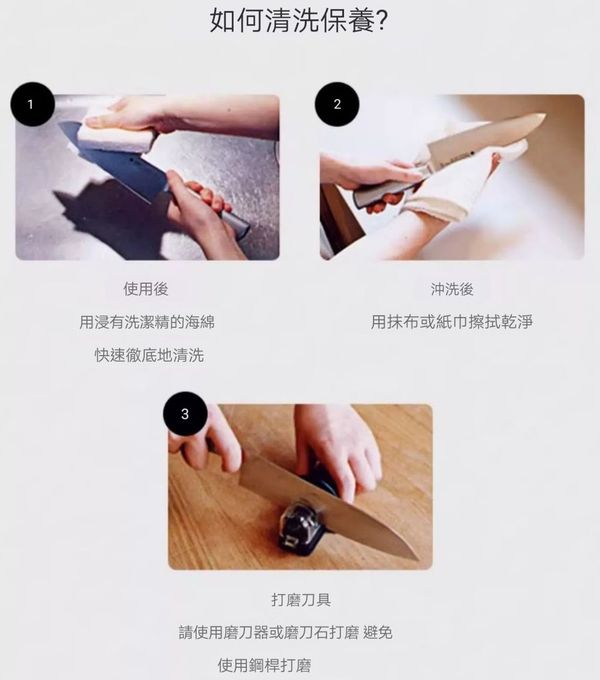 如何清洗保養?

1

使用後

用浸有洗潔精的海綿

快速徹底地清洗

2

沖洗後

用抹布或紙巾擦拭乾淨

3

打磨刀具

請使用磨刀器或磨刀石打磨 避免

使用鋼桿打磨