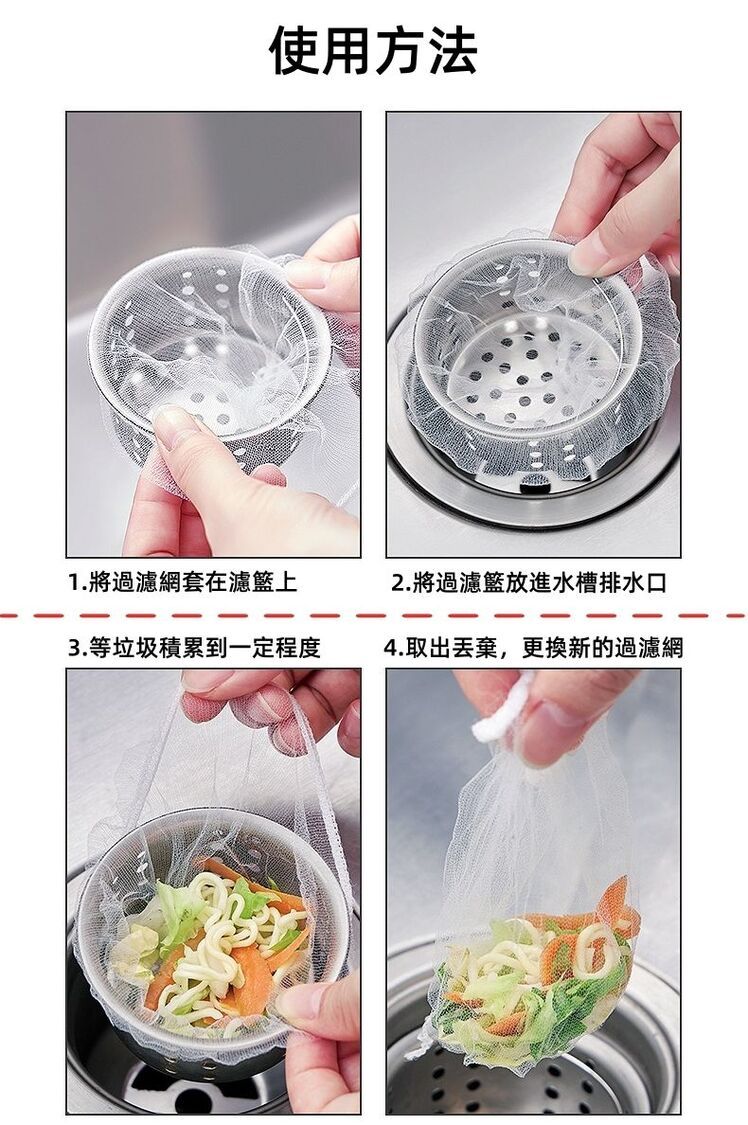 使用方法

1.將過濾網套在濾籃上

2.將過濾籃放進水槽排水口

3.等垃圾積累到一定程度

4.取出丟棄，更換新的過濾網