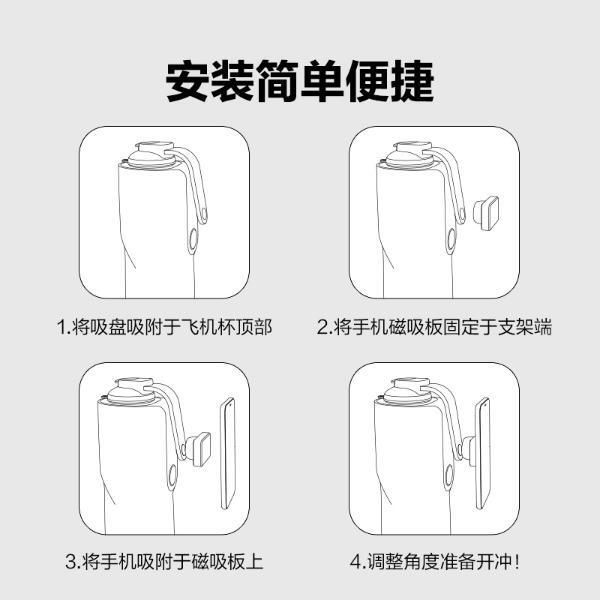 安装简单便捷

1.将吸盘吸附于飞机杯顶部

2.将手机磁吸板固定于支架端

3.将手机吸附于磁吸板上

4.调整角度准备开冲!