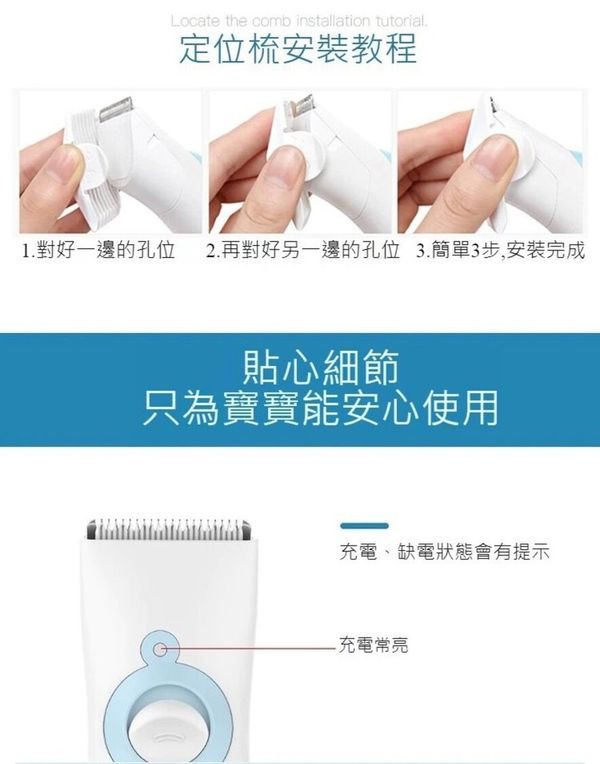 Locate the comb installation tutorial.
定位梳安裝教程

1.對好一邊的孔位
2.再對好另一邊的孔位
3.簡單3步,安裝完成

貼心細節
只為寶寶能安心使用

充電、缺電狀態會有提示

充電常亮