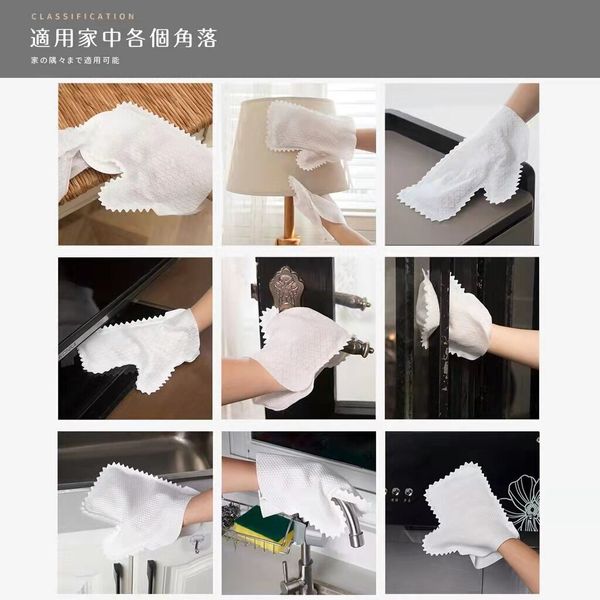 CLASSIFICATION
適用家中各個角落
家の隅々まで適用可能