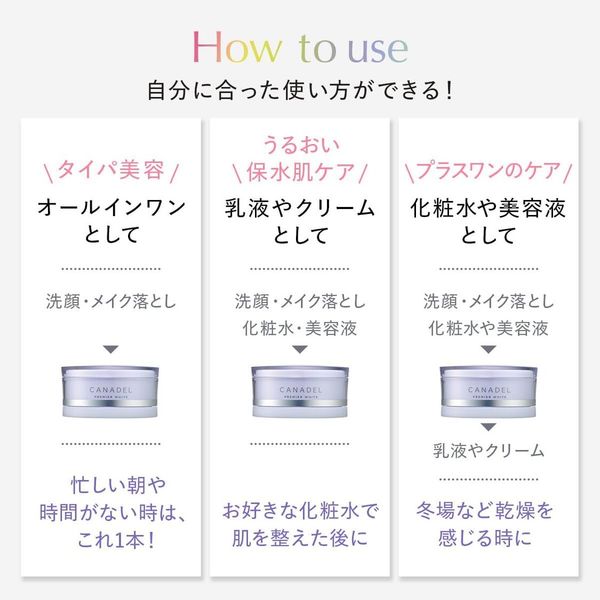 How to use

自分に合った使い方ができる！

\タイパ美容/

オールインワンとして

洗顔・メイク落とし

CANADEL
PREMIER WHITE

忙しい朝や時間がない時は、これ1本！

うるおい
\保水肌ケア/

乳液やクリームとして

洗顔・メイク落とし
化粧水・美容液

CANADEL
PREMIER WHITE

お好きな化粧水で肌を整えた後に

\プラスワンのケア/

化粧水や美容液として

洗顔・メイク落とし
化粧水や美容液

CANADEL
PREMIER WHITE

乳液やクリーム

冬場など乾燥を感じる時に