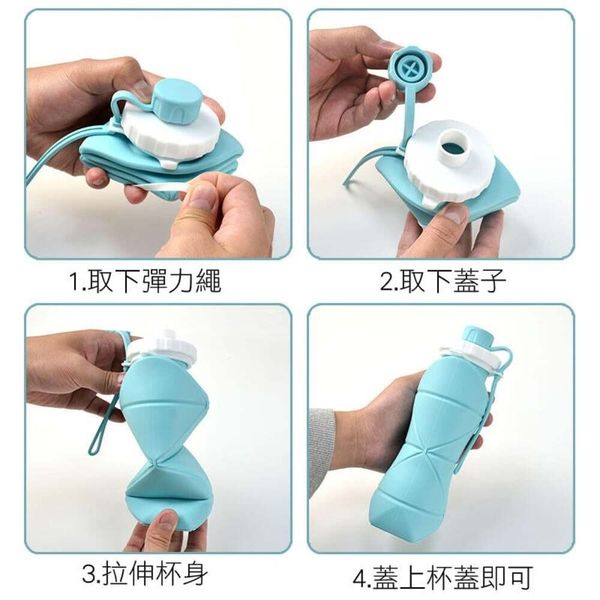 1.取下彈力繩

2.取下蓋子

3.拉伸杯身

4.蓋上杯蓋即可