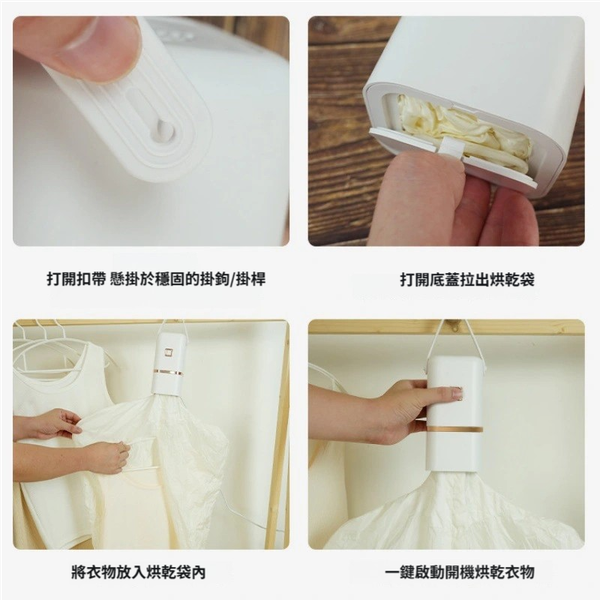 打開扣帶 懸掛於穩固的掛鉤/掛桿

打開底蓋拉出烘乾袋

將衣物放入烘乾袋內

一鍵啟動開機烘乾衣物