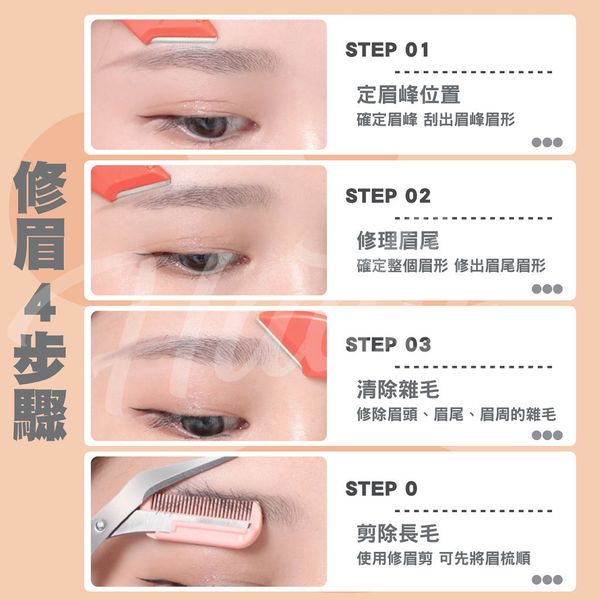 修眉4步驟

STEP 01

定眉峰位置
確定眉峰 刮出眉峰眉形

STEP 02

修理眉尾
確定整個眉形 修出眉尾眉形

STEP 03

清除雜毛
修除眉頭、眉尾、眉周的雜毛

STEP 0

剪除長毛
使用修眉剪 可先將眉梳順