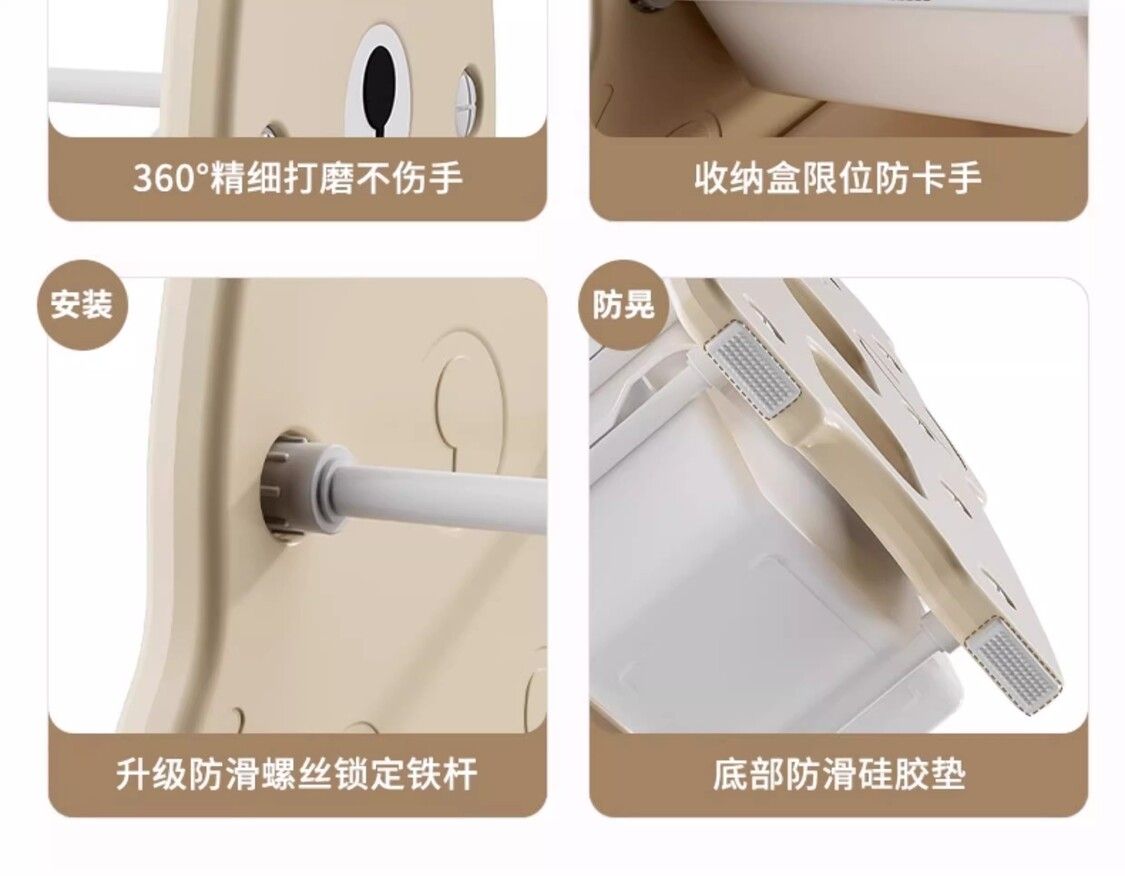 360°精细打磨不伤手

收纳盒限位防卡手

安装

升级防滑螺丝锁定铁杆

防晃

底部防滑硅胶垫