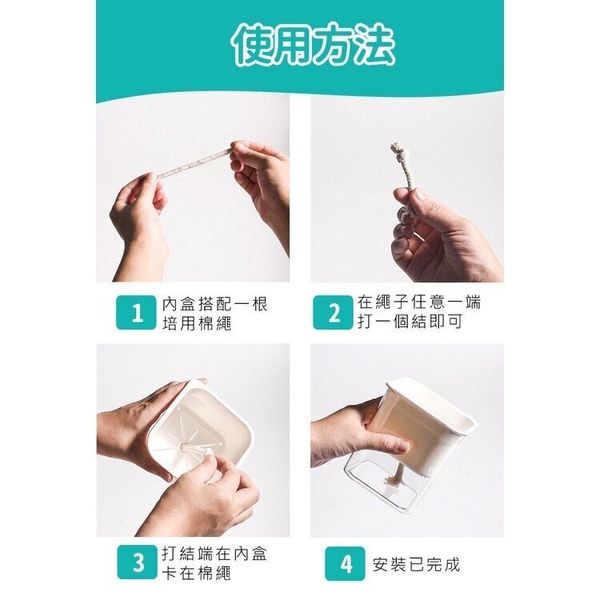 使用方法

1 內盒搭配一根培用棉繩

2 在繩子任意一端打一個結即可

3 打結端在內盒卡在棉繩

4 安裝已完成