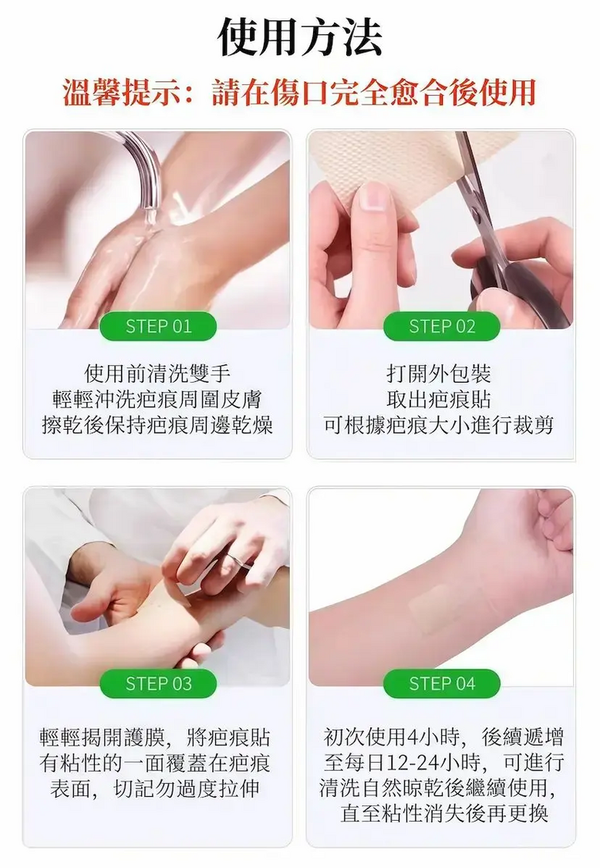 使用方法

溫馨提示：請在傷口完全愈合後使用

STEP 01

使用前清洗雙手
輕輕沖洗疤痕周圍皮膚
擦乾後保持疤痕周邊乾燥

STEP 02

打開外包裝
取出疤痕貼
可根據疤痕大小進行裁剪

STEP 03

輕輕揭開護膜，將疤痕貼有粘性的一面覆蓋在疤痕表面，切記勿過度拉伸

STEP 04

初次使用4小時，後續遞增至每日12-24小時，可進行清洗自然晾乾後繼續使用，直至粘性消失後再更換