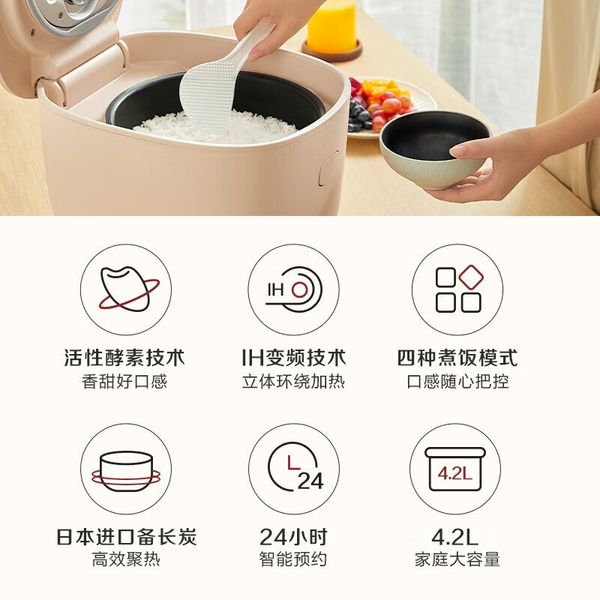 IH

活性酵素技术
香甜好口感

IH变频技术
立体环绕加热

四种煮饭模式
口感随心把控

24

4.2L

日本进口备长炭
高效聚热

24小时
智能预约

4.2L
家庭大容量